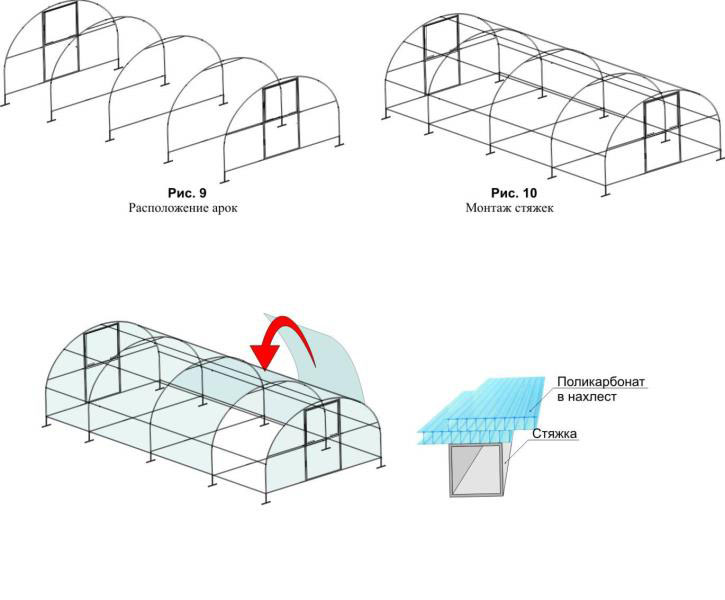 Рис. 9
Расположение арок

Рис. 10
Монтаж стяжек

Поликарбонат в нахлест

Стяжка