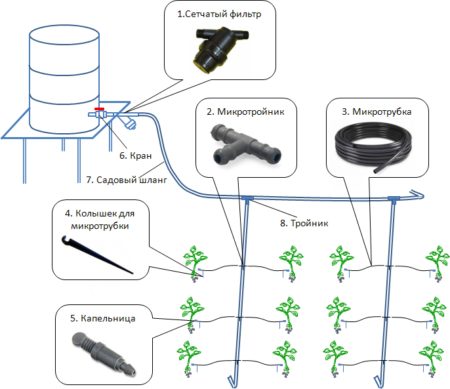 1.Сетчатый фильтр

2. Микротройник

3. Микротрубка

6. Кран

7. Садовый шланг

4. Колышек для микротрубки

8. Тройник

5. Капельница