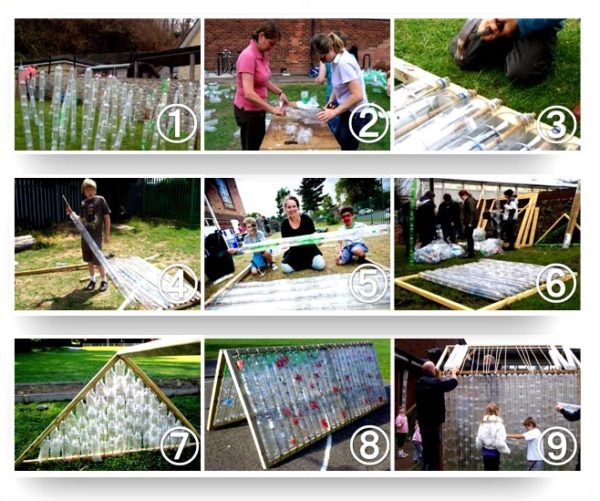 1
2
3
4
5
6
7
8
9