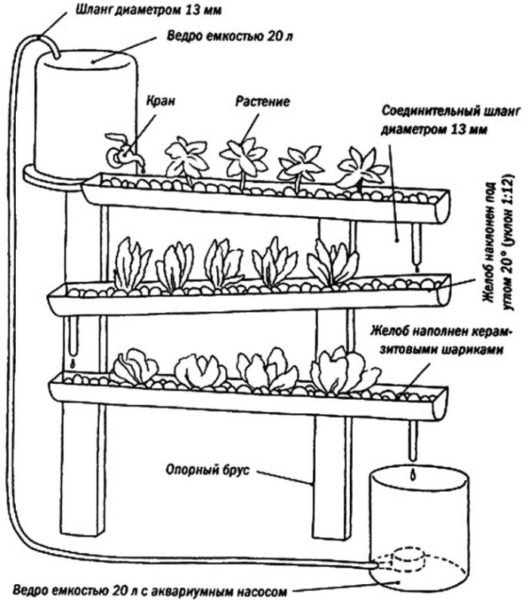 Шланг диаметром 13 мм

Ведро емкостью 20 л

Кран

Растение

Соединительный шланг диаметром 13 мм

Желоб наклонен под углом 20° (уклон 1:12)

Желоб наполнен керамзитовыми шариками

Опорный брус

Ведро емкостью 20 л с аквариумным насосом